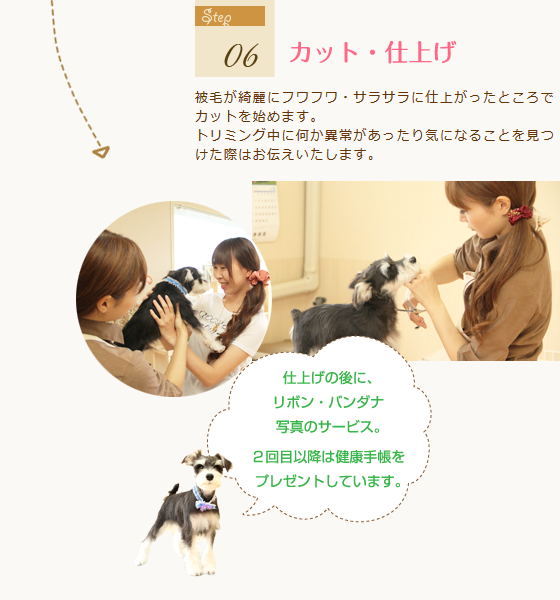 Step
06 カット・仕上げ

被毛が綺麗にフワフワ・サラサラに仕上がったところでカットを始めます。
トリミング中に何か異常があったり気になることを見つけた際はお伝えいたします。

仕上げの後に、
リボン・バンダナ
写真のサービス。

２回目以降は健康手帳を
プレゼントしています。